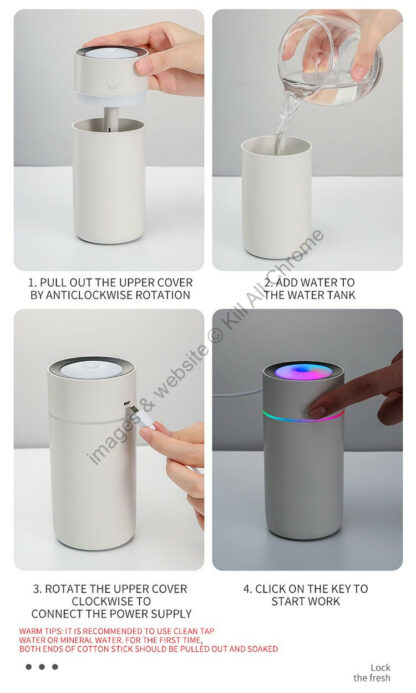 1. PULL OUT THE UPPER COVER BY ANTICLOCKWISE ROTATION

2. ADD WATER TO THE WATER TANK

images & website © Kill All Chrome

3. ROTATE THE UPPER COVER CLOCKWISE TO CONNECT THE POWER SUPPLY

4. CLICK ON THE KEY TO START WORK

WARM TIPS: IT IS RECOMMENDED TO USE CLEAN TAP WATER OR MINERAL WATER. FOR THE FIRST TIME, BOTH ENDS OF COTTON STICK SHOULD BE PULLED OUT AND SOAKED

Lock the fresh